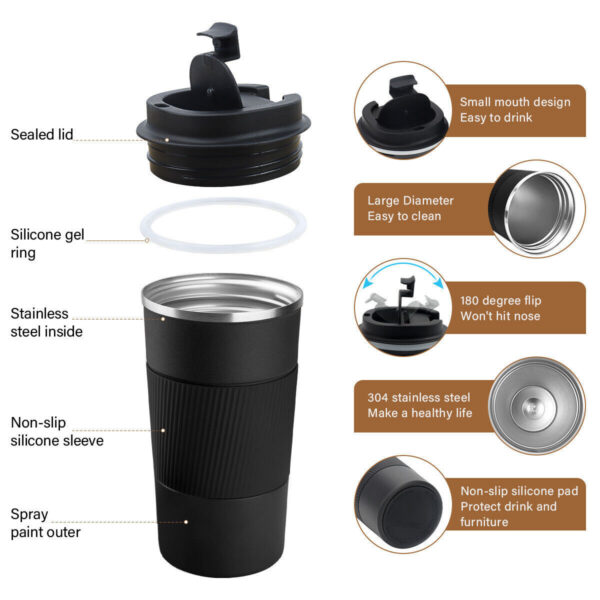 Sealed lid

Silicone gel ring

Stainless steel inside

Non-slip silicone sleeve

Spray paint outer

Small mouth design
Easy to drink

Large Diameter
Easy to clean

180 degree flip
Won't hit nose

304 stainless steel
Make a healthy life

Non-slip silicone pad
Protect drink and furniture