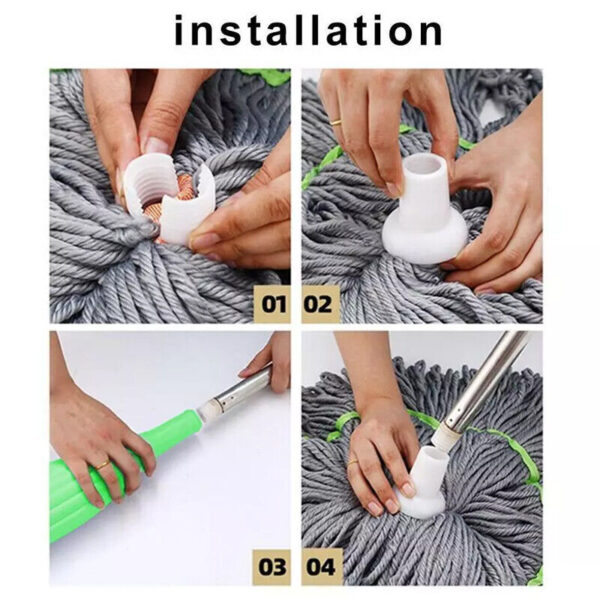 installation

01

02

03

04