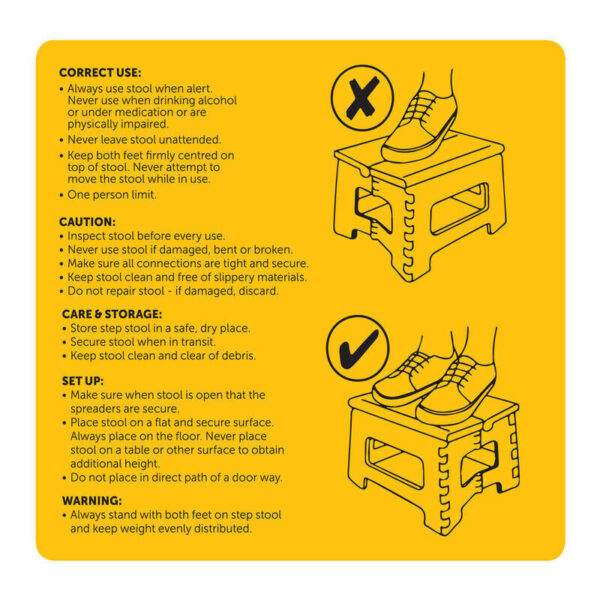 CORRECT USE:
• Always use stool when alert. Never use when drinking alcohol or under medication or are physically impaired.
• Never leave stool unattended.
• Keep both feet firmly centred on top of stool. Never attempt to move the stool while in use.
• One person limit.

CAUTION:
• Inspect stool before every use.
• Never use stool if damaged, bent or broken.
• Make sure all connections are tight and secure.
• Keep stool clean and free of slippery materials.
• Do not repair stool - if damaged, discard.

CARE & STORAGE:
• Store step stool in a safe, dry place.
• Secure stool when in transit.
• Keep stool clean and clear of debris.

SET UP:
• Make sure when stool is open that the spreaders are secure.
• Place stool on a flat and secure surface. Always place on the floor. Never place stool on a table or other surface to obtain additional height.
• Do not place in direct path of a door way.

WARNING:
• Always stand with both feet on step stool and keep weight evenly distributed.