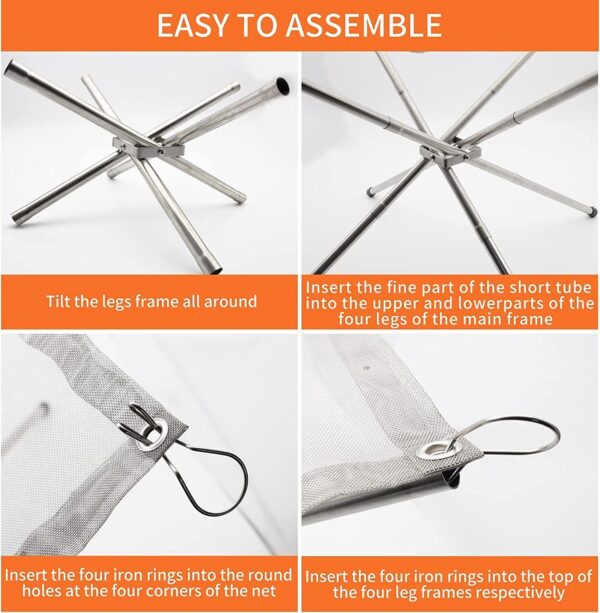 EASY TO ASSEMBLE

Tilt the legs frame all around

Insert the fine part of the short tube into the upper and lowerparts of the four legs of the main frame

Insert the four iron rings into the round holes at the four corners of the net

Insert the four iron rings into the top of the four leg frames respectively